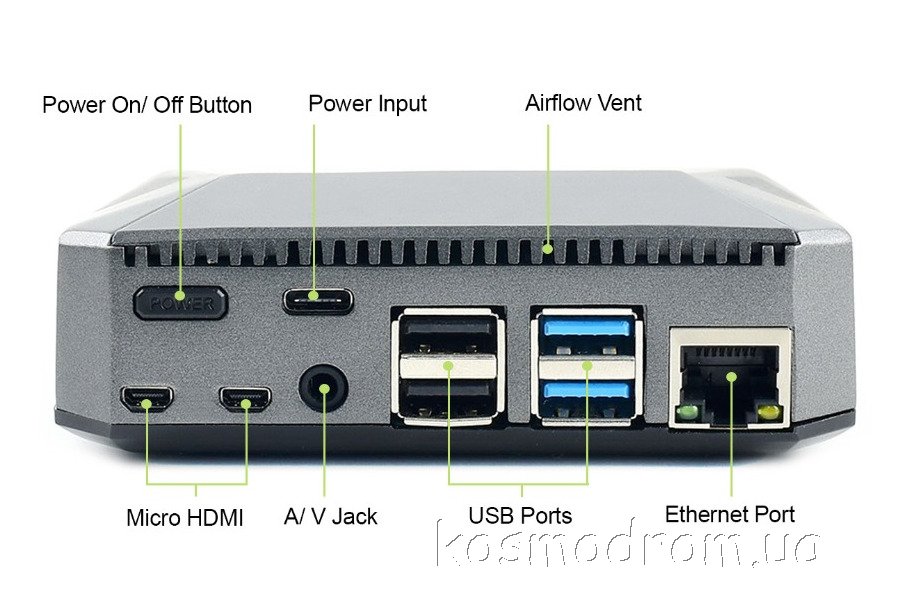 Power On/ Off Button

Power Input

Airflow Vent

POWER

Micro HDMI

A/ V Jack

USB Ports

Ethernet Port

kosmodrom.ua