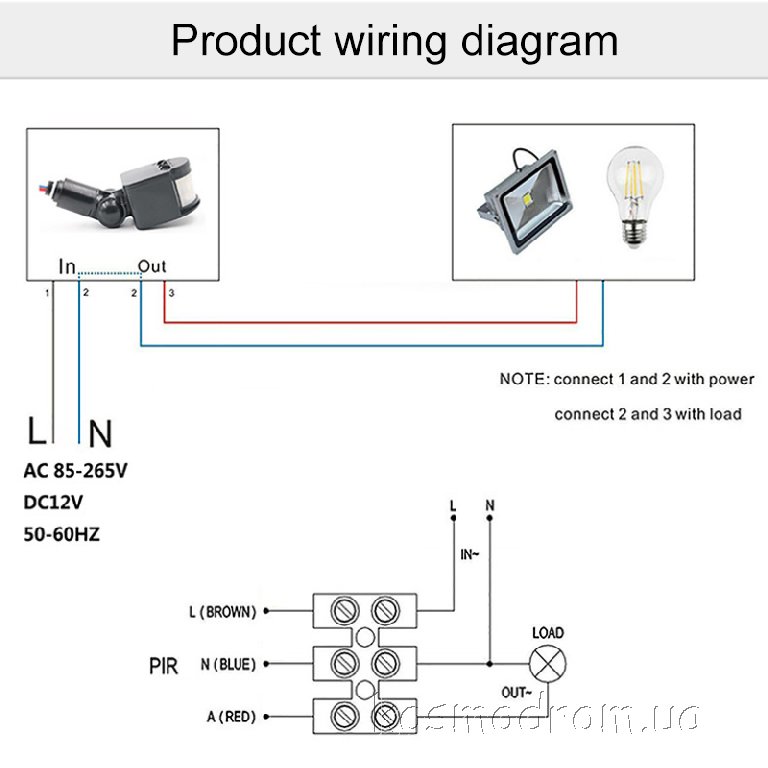 Product wiring diagram

In Out

1 2 2 3

NOTE: connect 1 and 2 with power

connect 2 and 3 with load

L N

AC 85-265V

DC12V

50-60HZ

L N

IN~

L (BROWN)

PIR N (BLUE)

A (RED)

LOAD

OUT~

kosmodrom.ua