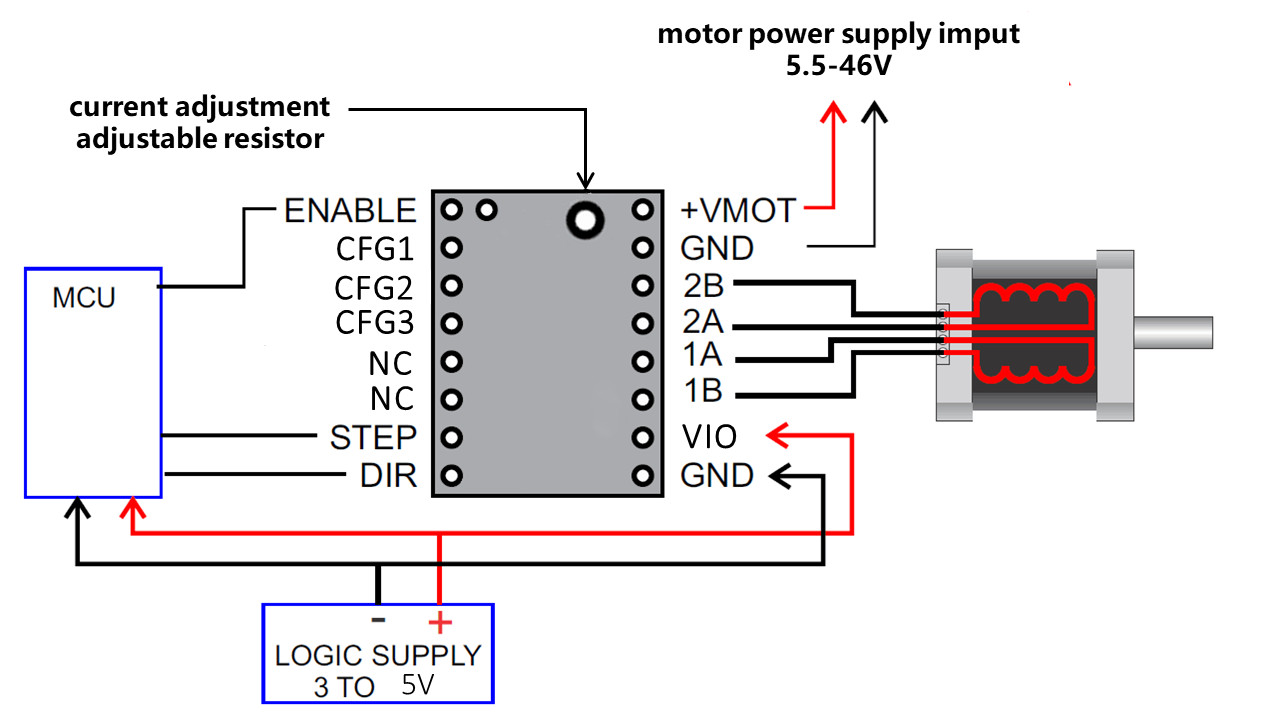 motor power supply imput
5.5-46V

current adjustment
adjustable resistor

MCU

ENABLE
CFG1
CFG2
CFG3
NC
NC
STEP
DIR

+VMOT
GND
2B
2A
1A
1B
VIO
GND

-
+
LOGIC SUPPLY
3 TO 5V